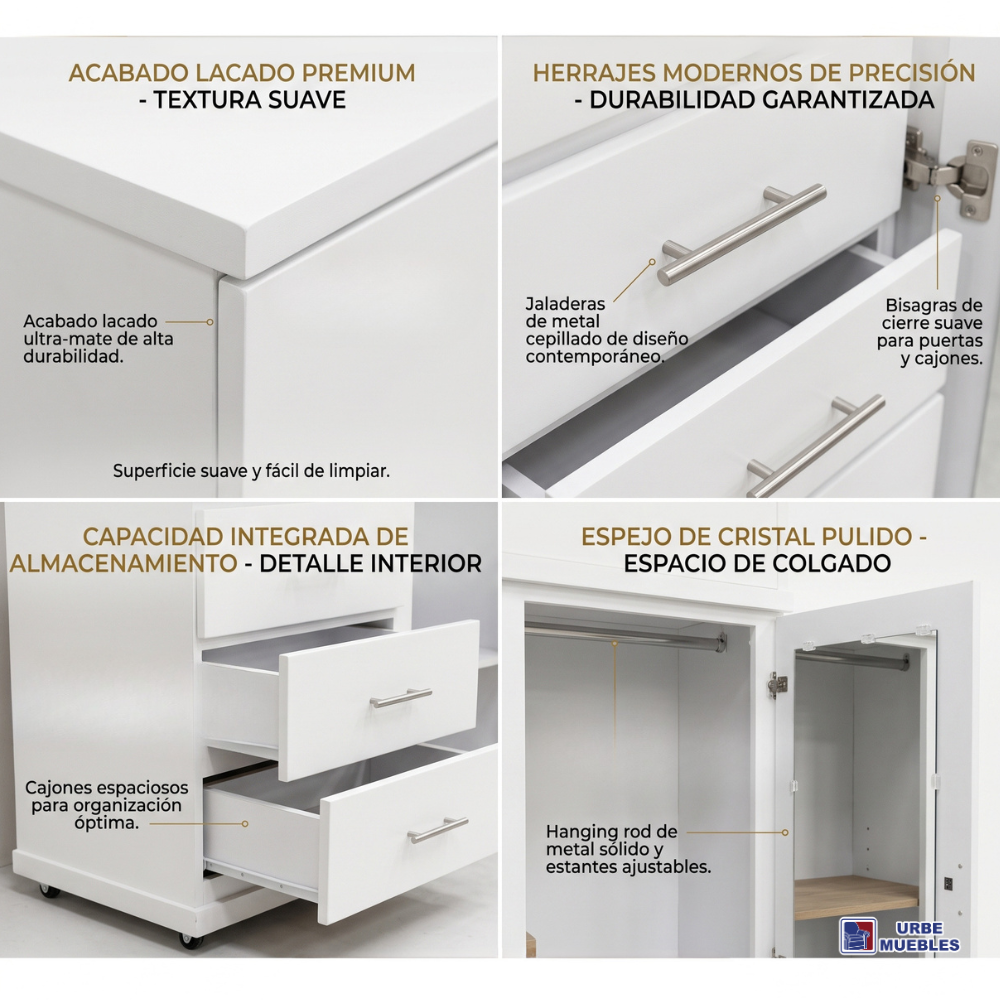 ACABADO LACADO PREMIUM
- TEXTURA SUAVE

Acabado lacado ultra-mate de alta durabilidad.

Superficie suave y fácil de limpiar.

HERRAJES MODERNOS DE PRECISIÓN
- DURABILIDAD GARANTIZADA

Jaladeras de metal cepillado de diseño contemporáneo.

Bisagras de cierre suave para puertas y cajones.

CAPACIDAD INTEGRADA DE ALMACENAMIENTO - DETALLE INTERIOR

Cajones espaciosos para organización óptima.

ESPEJO DE CRISTAL PULIDO - ESPACIO DE COLGADO

Hanging rod de metal sólido y estantes ajustables.

URBE MUEBLES